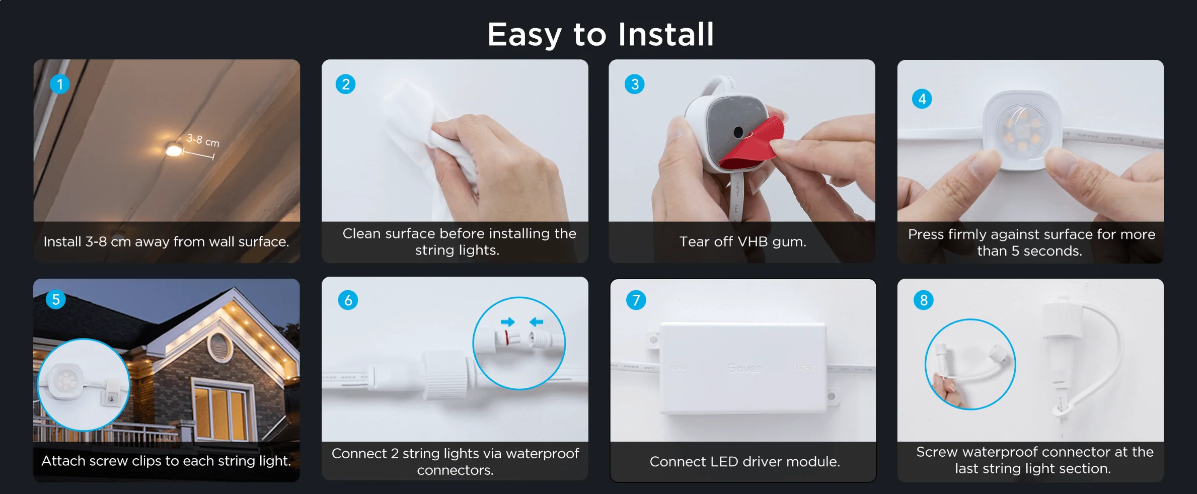 Easy to Install

1
3-8 cm
Install 3-8 cm away from wall surface.

2
Clean surface before installing the string lights.

3
Tear off VHB gum.

4
Press firmly against surface for more than 5 seconds.

5
Attach screw clips to each string light.

6
Connect 2 string lights via waterproof connectors.

7
Govee
Connect LED driver module.

8
Screw waterproof connector at the last string light section.